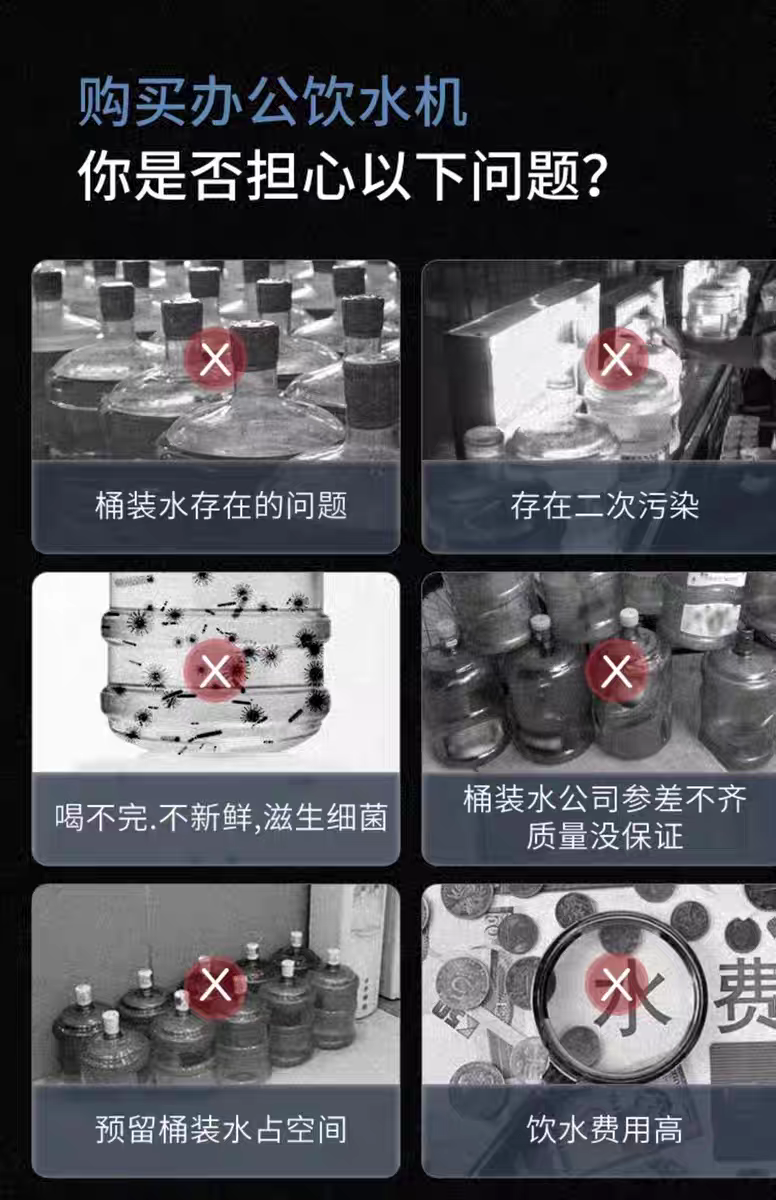 购买办公饮水机
你是否担心以下问题？

桶装水存在的问题

存在二次污染

喝不完.不新鲜,滋生细菌

桶装水公司参差不齐
质量没保证

预留桶装水占空间

水费

饮水费用高